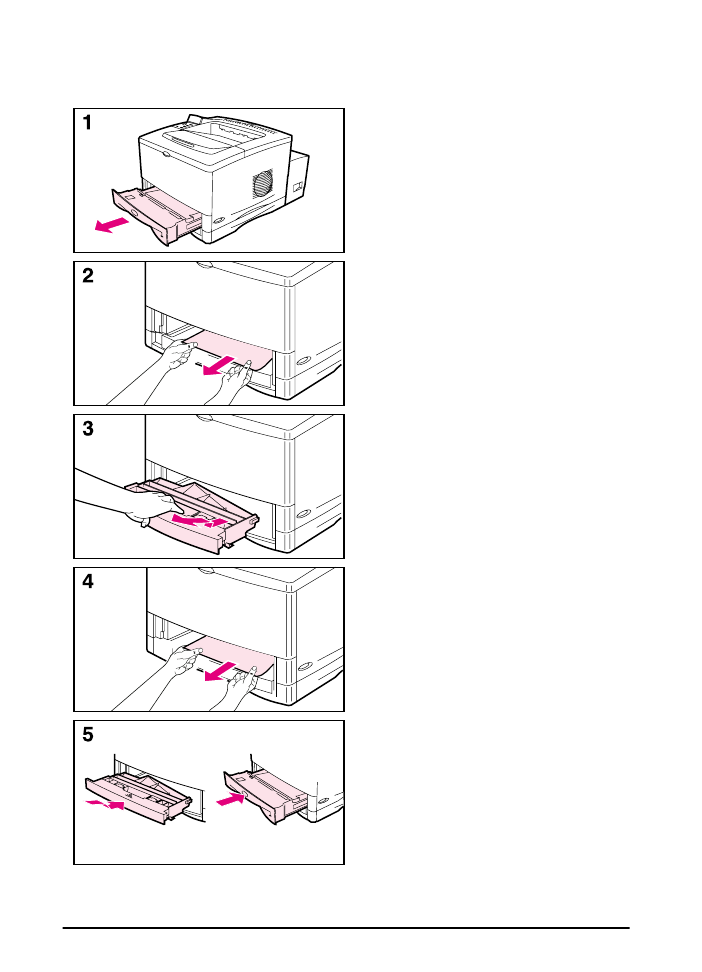 1

2

3

4

5